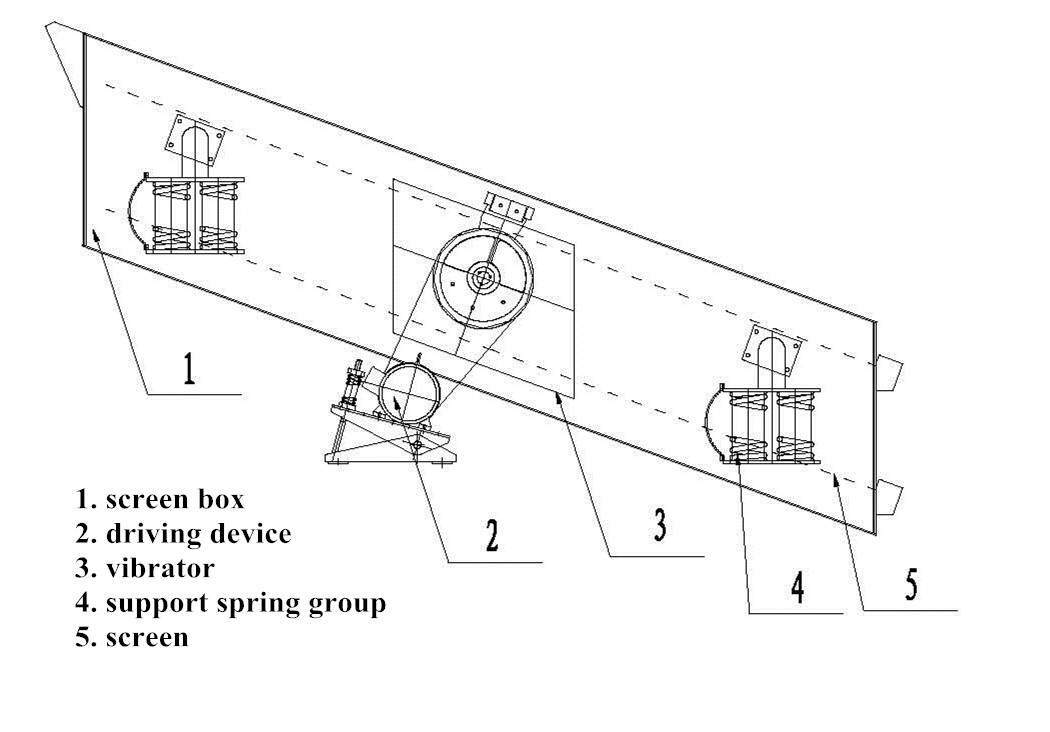 1

2

3

4

5

1. screen box
2. driving device
3. vibrator
4. support spring group
5. screen